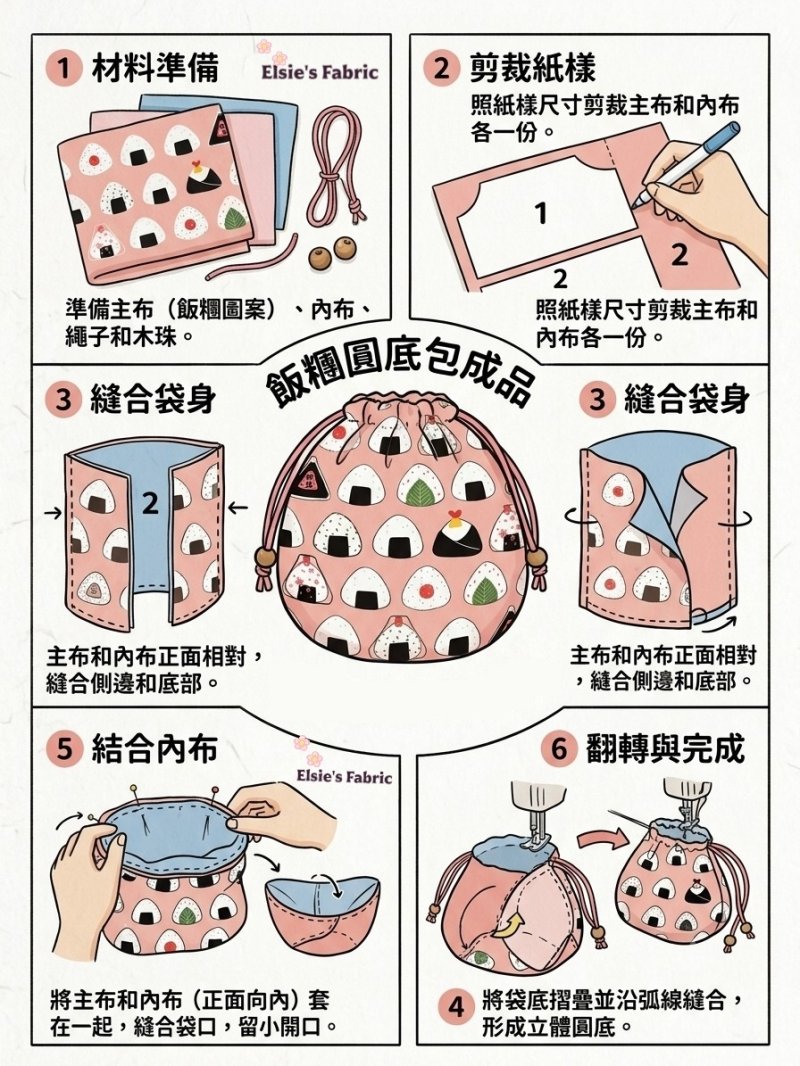 1 材料準備

Elsie's Fabric

準備主布（飯糰圖案）、內布、繩子和木珠。

2 剪裁紙樣

照紙樣尺寸剪裁主布和內布各一份。

1

2

2

照紙樣尺寸剪裁主布和內布各一份。

飯糰圓底包成品

3 縫合袋身

2

主布和內布正面相對，縫合側邊和底部。

3 縫合袋身

主布和內布正面相對，縫合側邊和底部。

5 結合內布

Elsie's Fabric

將主布和內布（正面向內）套在一起，縫合袋口，留小開口。

6 翻轉與完成

4 將袋底摺疊並沿弧線縫合，形成立體圓底。